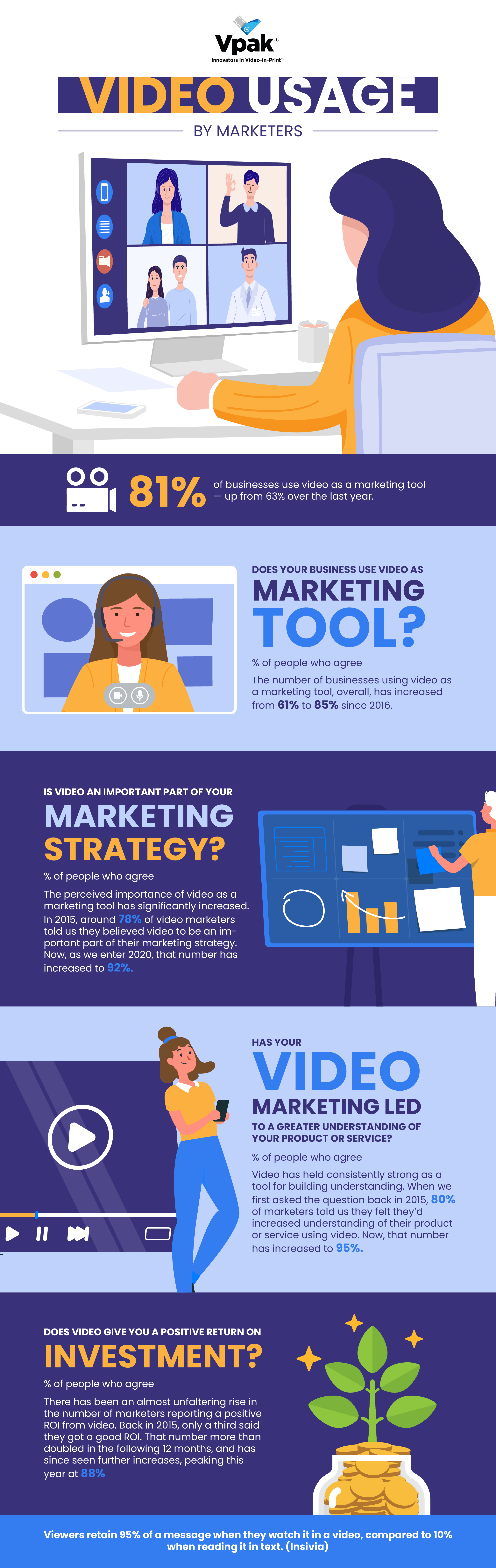 Vpak®
Innovators in Video-in-Print™

VIDEO USAGE
BY MARKETERS

81% of businesses use video as a marketing tool — up from 63% over the last year.

DOES YOUR BUSINESS USE VIDEO AS
MARKETING TOOL?

% of people who agree

The number of businesses using video as a marketing tool, overall, has increased from 61% to 85% since 2016.

IS VIDEO AN IMPORTANT PART OF YOUR
MARKETING STRATEGY?

% of people who agree

The perceived importance of video as a marketing tool has significantly increased. In 2015, around 78% of video marketers told us they believed video to be an important part of their marketing strategy. Now, as we enter 2020, that number has increased to 92%.

HAS YOUR
VIDEO
MARKETING LED
TO A GREATER UNDERSTANDING OF YOUR PRODUCT OR SERVICE?

% of people who agree

Video has held consistently strong as a tool for building understanding. When we first asked the question back in 2015, 80% of marketers told us they felt they'd increased understanding of their product or service using video. Now, that number has increased to 95%.

DOES VIDEO GIVE YOU A POSITIVE RETURN ON
INVESTMENT?

% of people who agree

There has been an almost unfaltering rise in the number of marketers reporting a positive ROI from video. Back in 2015, only a third said they got a good ROI. That number more than doubled in the following 12 months, and has since seen further increases, peaking this year at 88%

Viewers retain 95% of a message when they watch it in a video, compared to 10% when reading it in text. (Insivia)